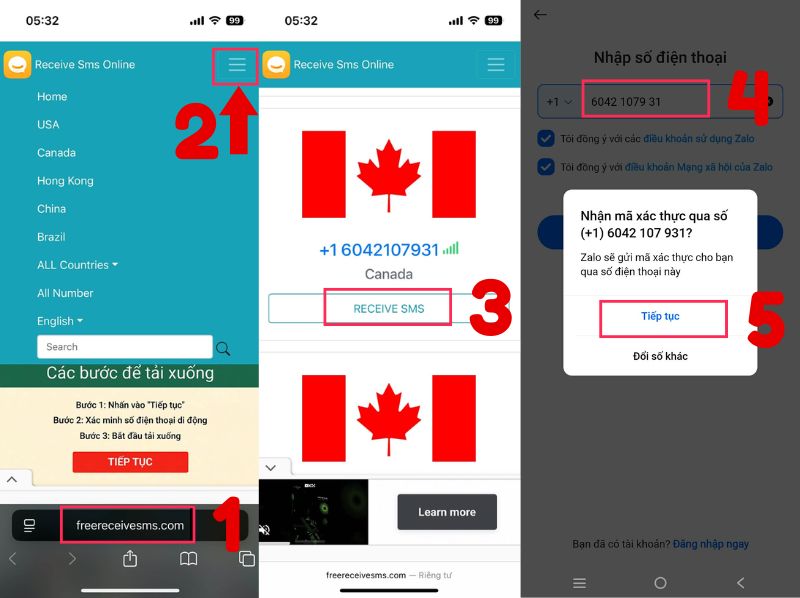 05:32 99

Receive Sms Online

2

Home

USA

Canada

Hong Kong

China

Brazil

ALL Countries

All Number

English

Search

Các bước để tải xuống

Bước 1: Nhấn vào "Tiếp tục"

Bước 2: Xác minh số điện thoại di động

Bước 3: Bắt đầu tải xuống

TIẾP TỤC

freereceivesms.com

1

05:32 99

Receive Sms Online

+1 6042107931

Canada

RECEIVE SMS

3

Learn more

freereceivesms.com — Riêng tư

Nhập số điện thoại

+1

6042 1079 31

4

Tôi đồng ý với các điều khoản sử dụng Zalo

Tôi đồng ý với điều khoản Mạng xã hội của Zalo

Nhận mã xác thực qua số (+1) 6042 107 931?

Zalo sẽ gửi mã xác thực cho bạn qua số điện thoại này

Tiếp tục

5

Đổi số khác

Bạn đã có tài khoản? Đăng nhập ngay